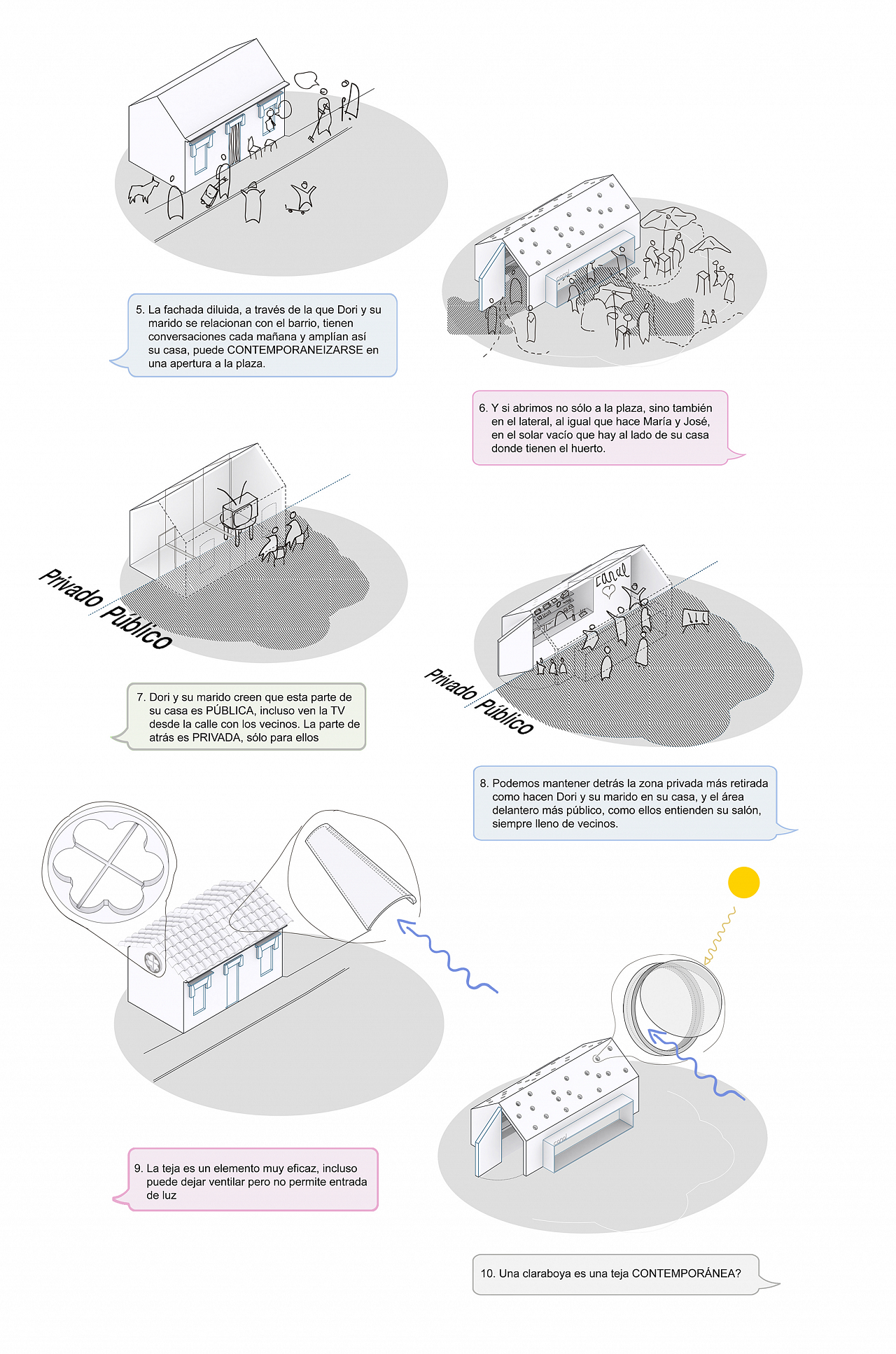 5. La fachada diluida, a través de la que Dori y su marido se relacionan con el barrio, tienen conversaciones cada mañana y amplían así su casa, puede CONTEMPORANEIZARSE en una apertura a la plaza.

6. Y si abrimos no sólo a la plaza, sino también en el lateral, al igual que hace María y José, en el solar vacío que hay al lado de su casa donde tienen el huerto.

Privado Público

7. Dori y su marido creen que esta parte de su casa es PÚBLICA, incluso ven la TV desde la calle con los vecinos. La parte de atrás es PRIVADA, sólo para ellos

canal

Privado Público

8. Podemos mantener detrás la zona privada más retirada como hacen Dori y su marido en su casa, y el área delantero más público, como ellos entienden su salón, siempre lleno de vecinos.

9. La teja es un elemento muy eficaz, incluso puede dejar ventilar pero no permite entrada de luz

10. Una claraboya es una teja CONTEMPORÁNEA?