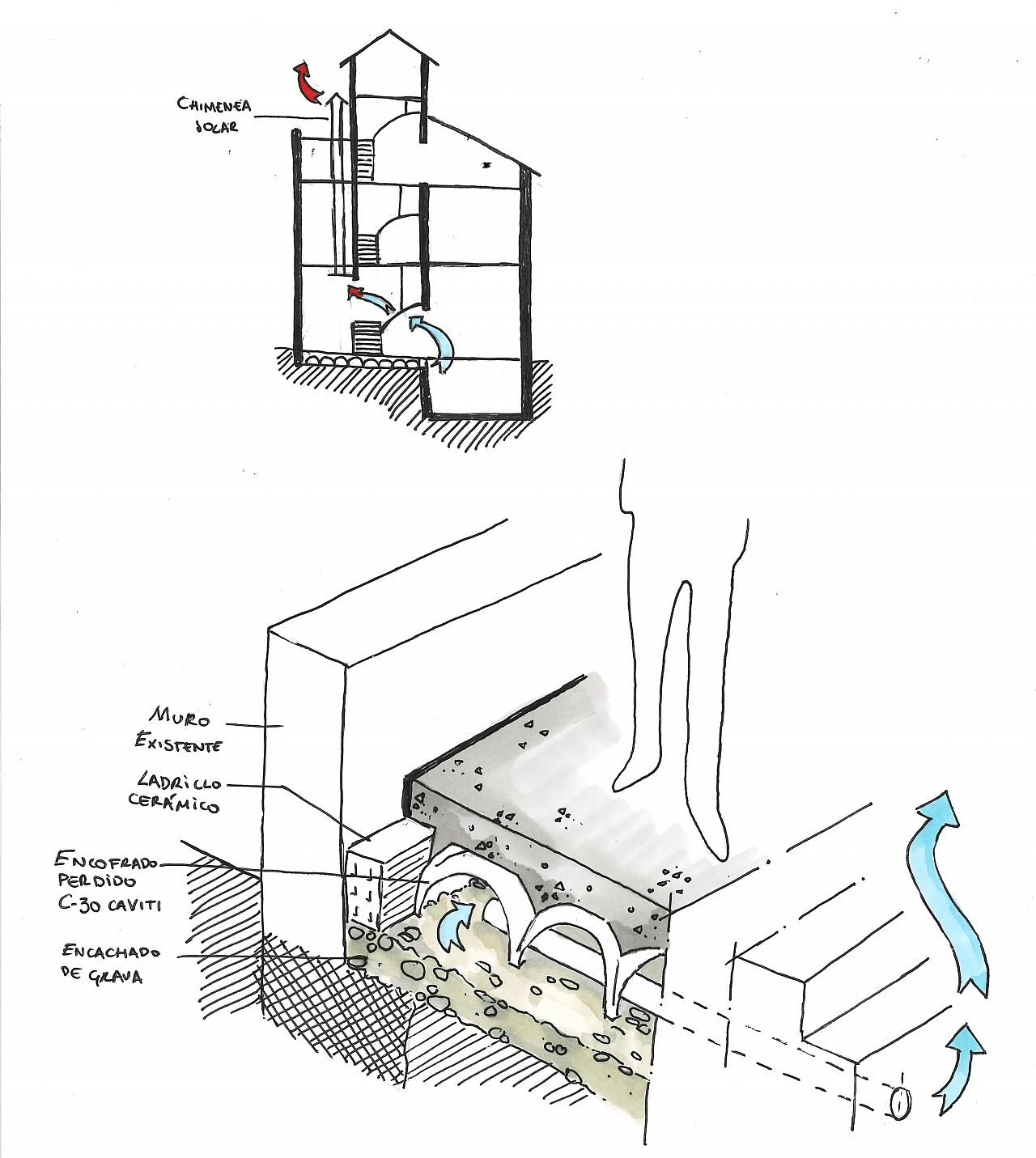 CHIMENEA SOLAR

MURO EXISTENTE

LADRILLO CERÁMICO

ENCOFRADO PERDIDO C-30 CAVITI

ENCACHADO DE GRAVA