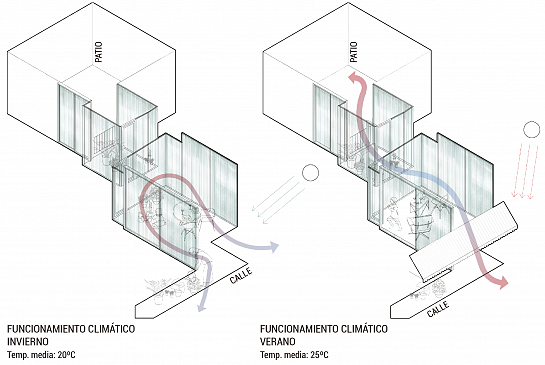 PATIO

CALLE

FUNCIONAMIENTO CLIMÁTICO
INVIERNO
Temp. media: 20ºC

PATIO

CALLE

FUNCIONAMIENTO CLIMÁTICO
VERANO
Temp. media: 25ºC