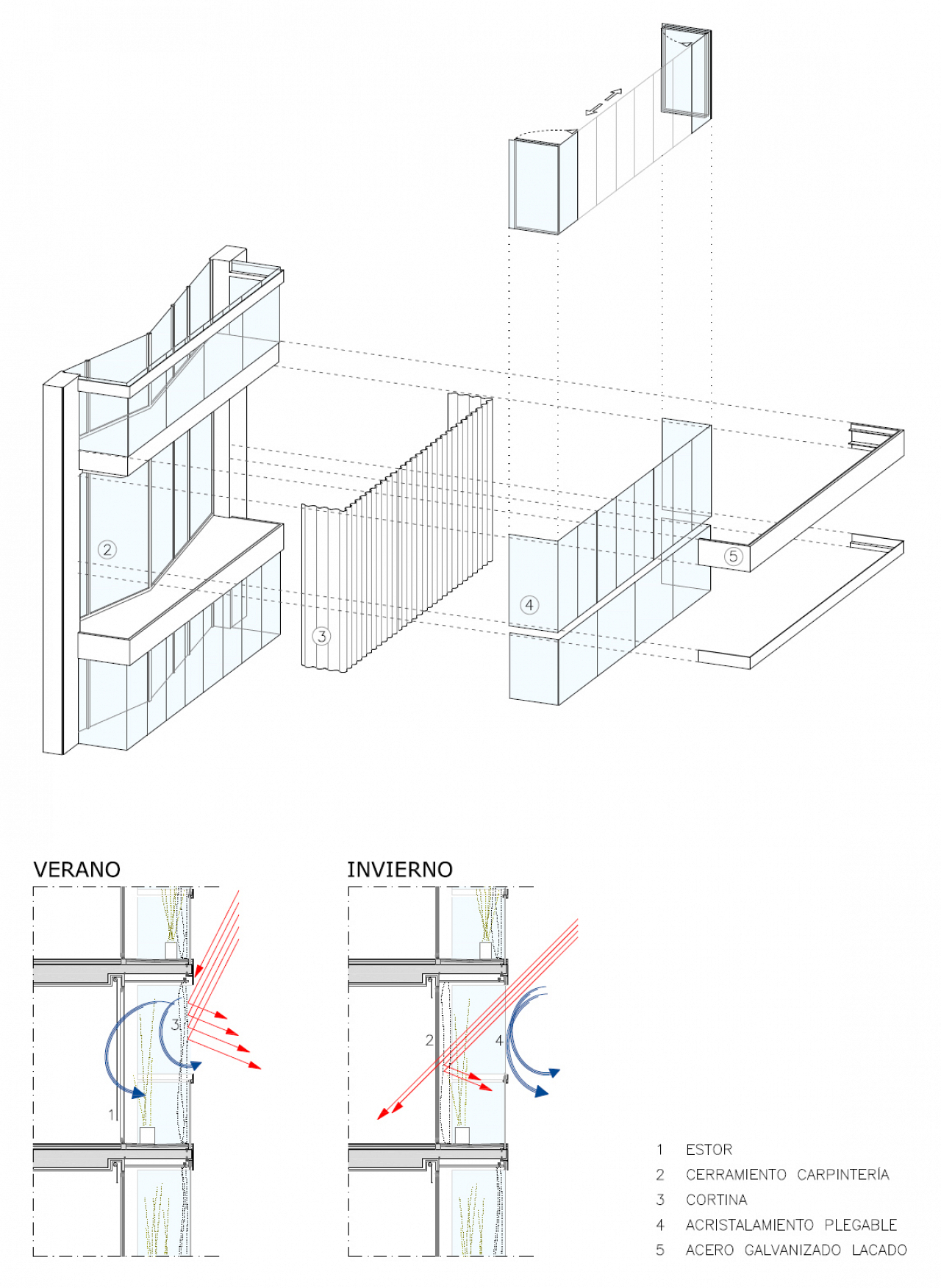 2

3

4

5

VERANO

3

1

INVIERNO

2

4

1 ESTOR
2 CERRAMIENTO CARPINTERÍA
3 CORTINA
4 ACRISTALAMIENTO PLEGABLE
5 ACERO GALVANIZADO LACADO