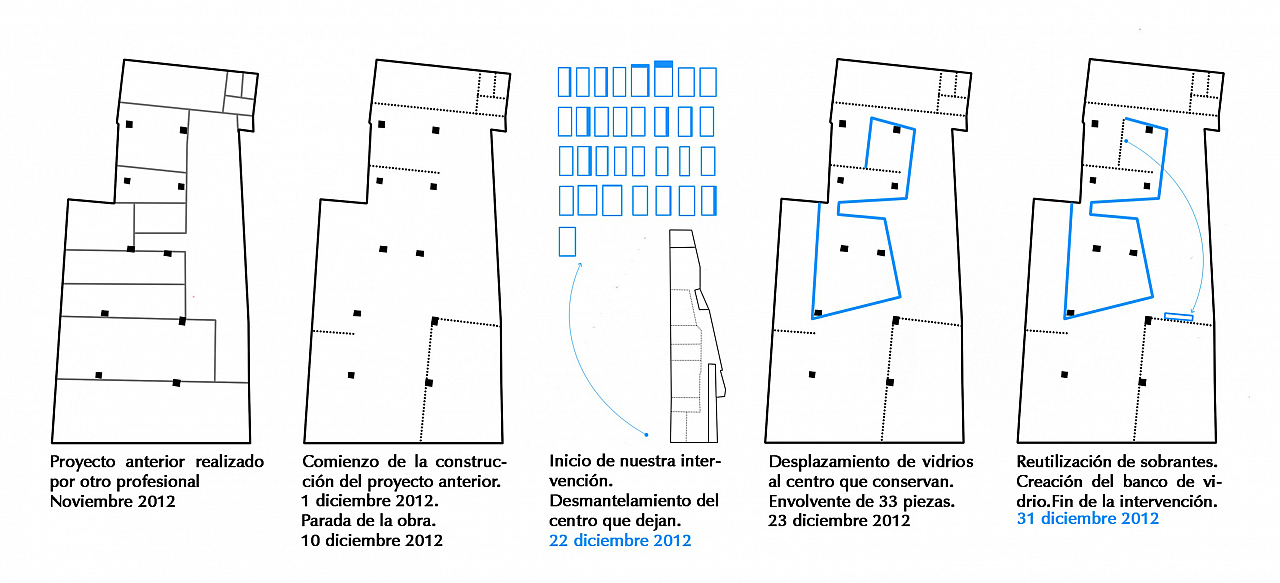 Proyecto anterior realizado por otro profesional
Noviembre 2012

Comienzo de la construcción del proyecto anterior.
1 diciembre 2012.
Parada de la obra.
10 diciembre 2012

Inicio de nuestra intervención.
Desmantelamiento del centro que dejan.
22 diciembre 2012

Desplazamiento de vidrios al centro que conservan.
Envolvente de 33 piezas.
23 diciembre 2012

Reutilización de sobrantes.
Creación del banco de vidrio.Fin de la intervención.
31 diciembre 2012