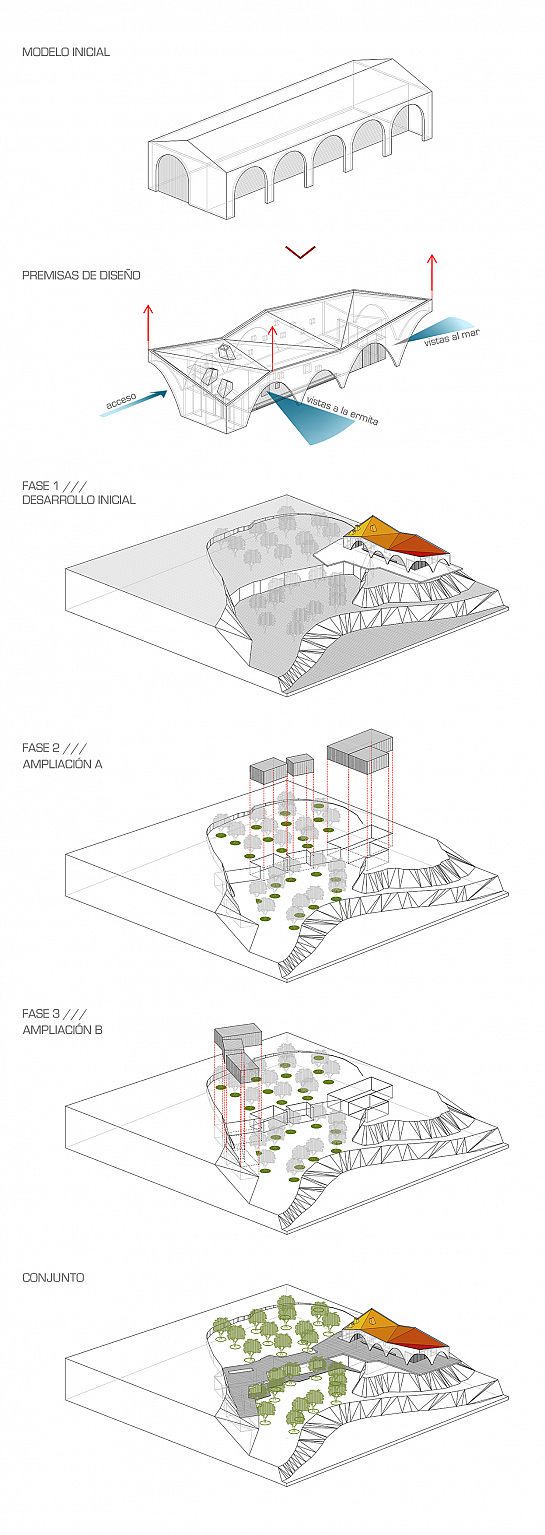 MODELO INICIAL

PREMISAS DE DISEÑO

acceso

vistas a la ermita

vistas al mar

FASE 1 ///
DESARROLLO INICIAL

FASE 2 ///
AMPLIACIÓN A

FASE 3 ///
AMPLIACIÓN B

CONJUNTO